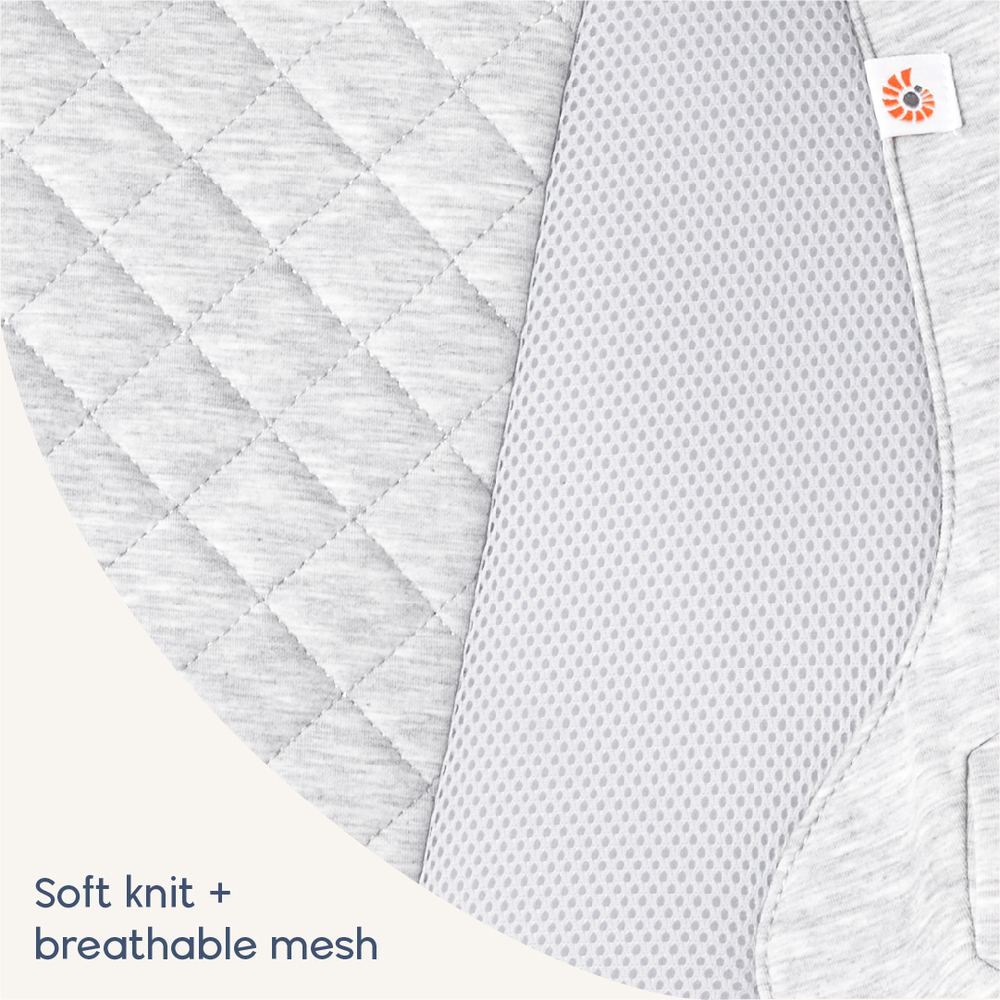 Soft knit +
breathable mesh